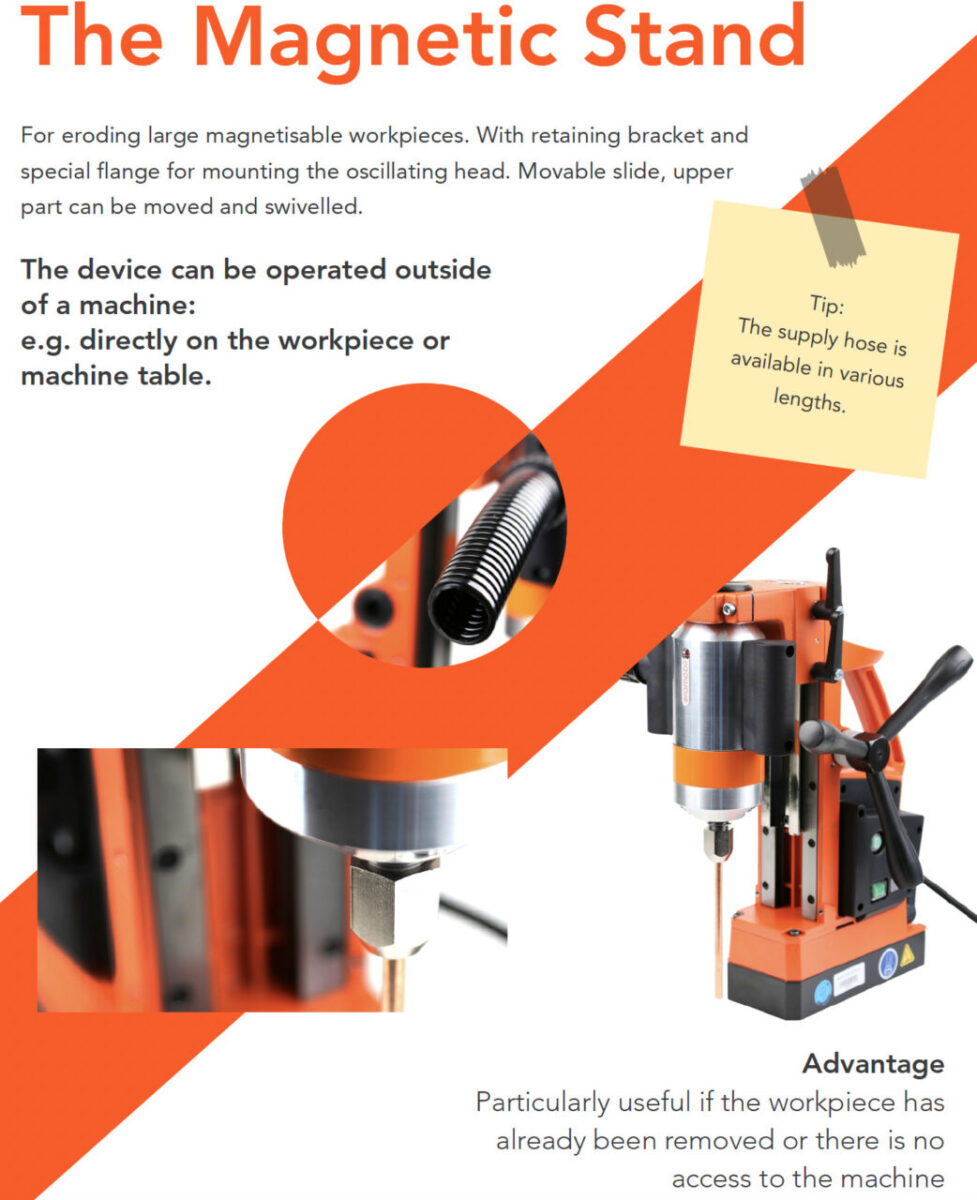 The Magnetic Stand

For eroding large magnetisable workpieces. With retaining bracket and special flange for mounting the oscillating head. Movable slide, upper part can be moved and swivelled.

The device can be operated outside of a machine:
e.g. directly on the workpiece or machine table.

Tip:
The supply hose is available in various lengths.

Advantage
Particularly useful if the workpiece has already been removed or there is no access to the machine