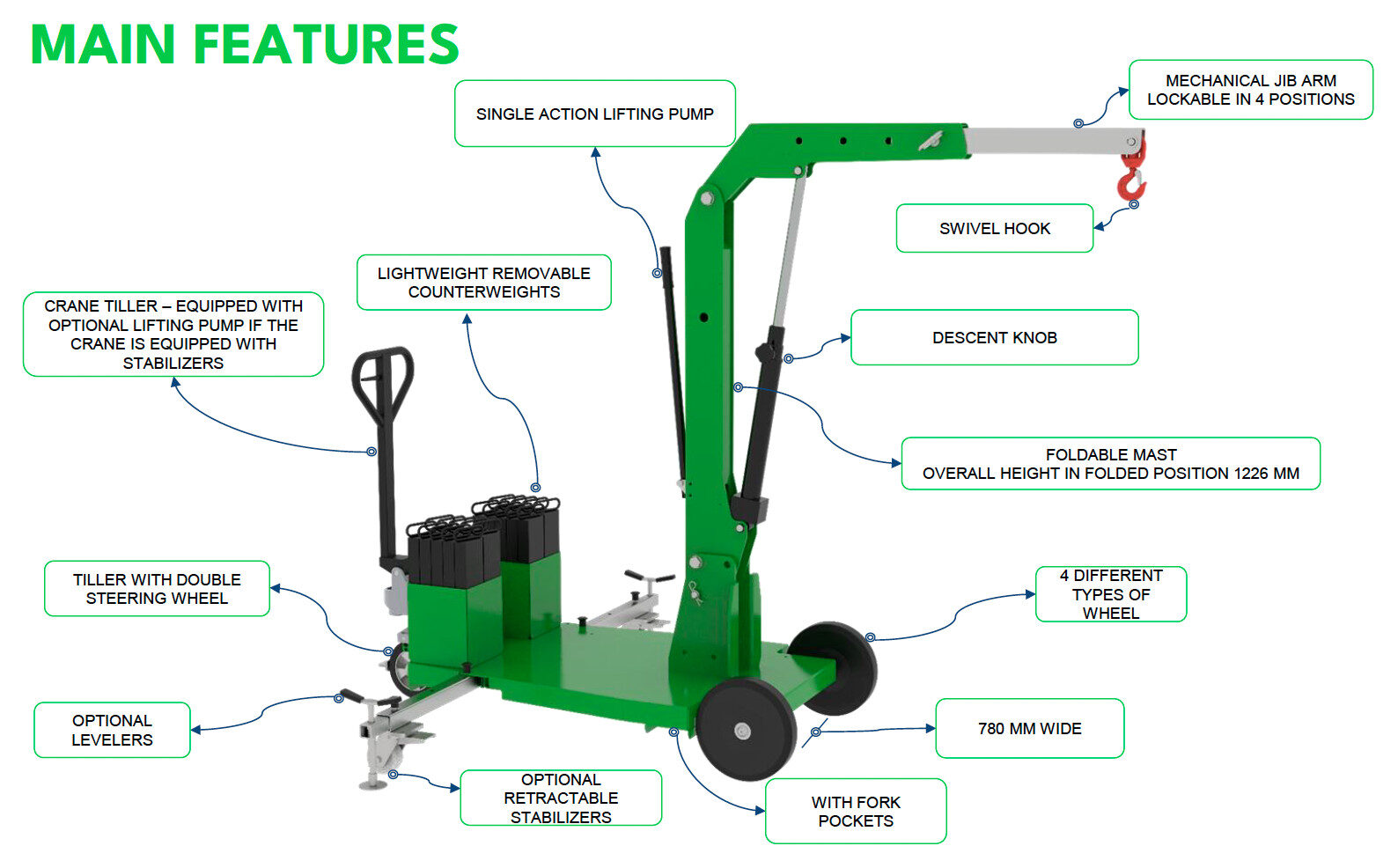 MAIN FEATURES

SINGLE ACTION LIFTING PUMP

MECHANICAL JIB ARM LOCKABLE IN 4 POSITIONS

SWIVEL HOOK

LIGHTWEIGHT REMOVABLE COUNTERWEIGHTS

CRANE TILLER – EQUIPPED WITH OPTIONAL LIFTING PUMP IF THE CRANE IS EQUIPPED WITH STABILIZERS

DESCENT KNOB

FOLDABLE MAST
OVERALL HEIGHT IN FOLDED POSITION 1226 MM

TILLER WITH DOUBLE STEERING WHEEL

4 DIFFERENT TYPES OF WHEEL

OPTIONAL LEVELERS

780 MM WIDE

OPTIONAL RETRACTABLE STABILIZERS

WITH FORK POCKETS