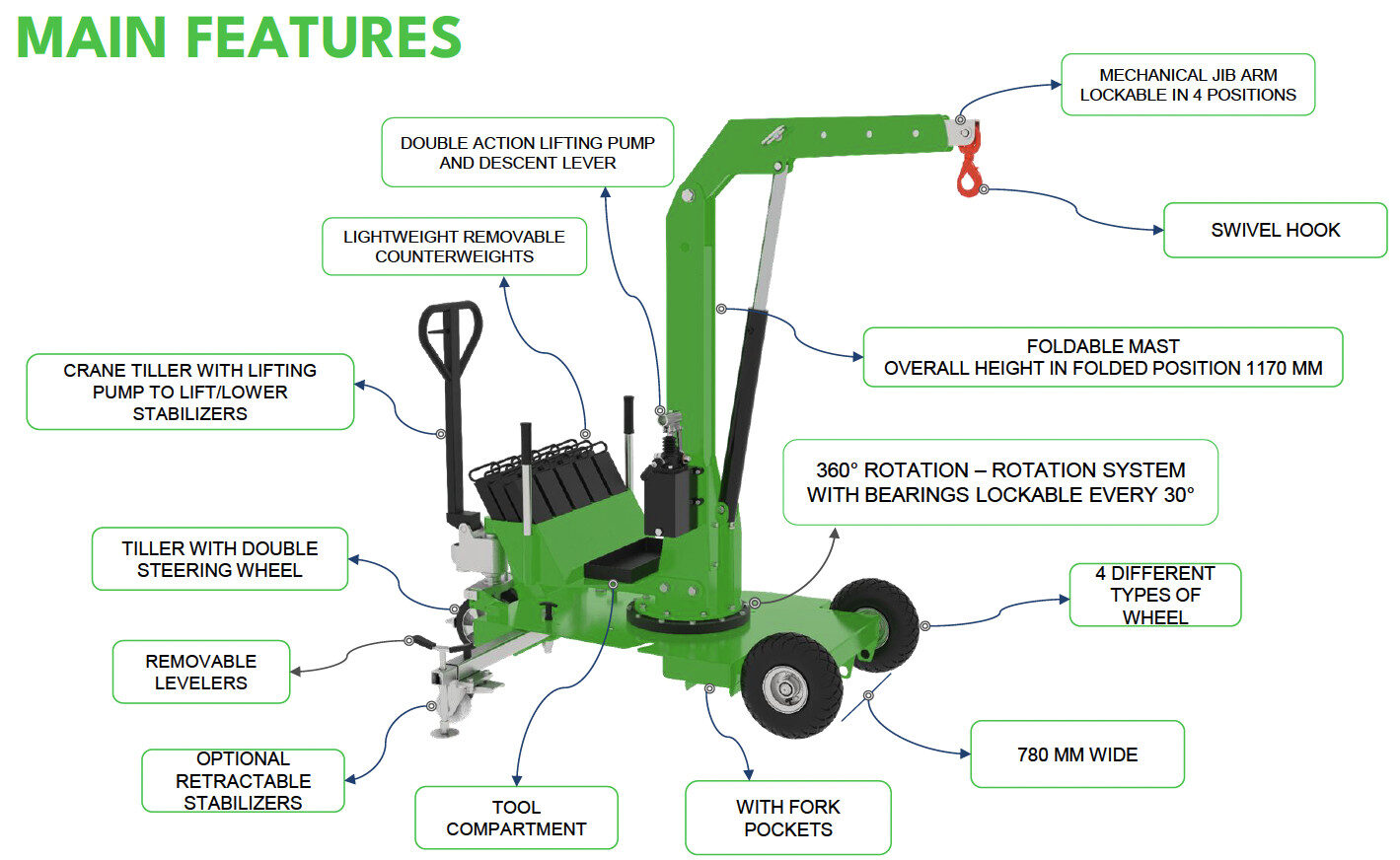 MAIN FEATURES

MECHANICAL JIB ARM LOCKABLE IN 4 POSITIONS

DOUBLE ACTION LIFTING PUMP AND DESCENT LEVER

SWIVEL HOOK

LIGHTWEIGHT REMOVABLE COUNTERWEIGHTS

FOLDABLE MAST
OVERALL HEIGHT IN FOLDED POSITION 1170 MM

CRANE TILLER WITH LIFTING PUMP TO LIFT/LOWER STABILIZERS

360° ROTATION – ROTATION SYSTEM WITH BEARINGS LOCKABLE EVERY 30°

TILLER WITH DOUBLE STEERING WHEEL

4 DIFFERENT TYPES OF WHEEL

REMOVABLE LEVELERS

780 MM WIDE

OPTIONAL RETRACTABLE STABILIZERS

TOOL COMPARTMENT

WITH FORK POCKETS